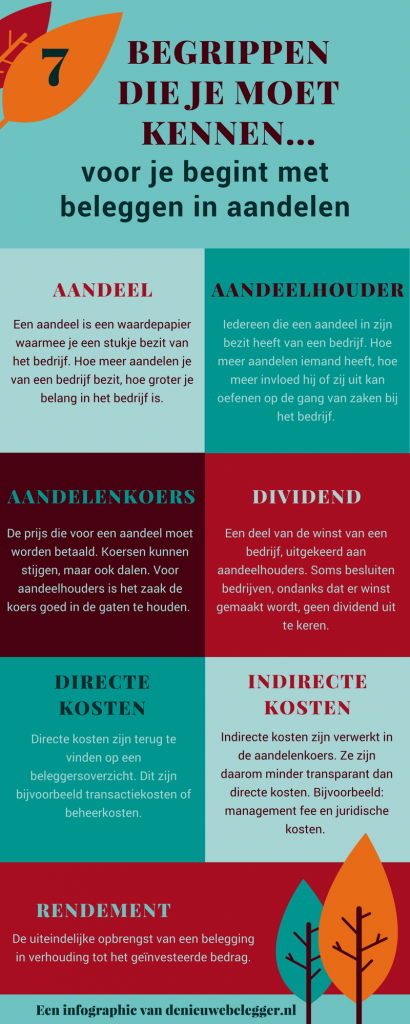 7

BEGRIPPEN DIE JE MOET KENNEN...

voor je begint met beleggen in aandelen

AANDEEL

Een aandeel is een waardepapier waarmee je een stukje bezit van het bedrijf. Hoe meer aandelen je van een bedrijf bezit, hoe groter je belang in het bedrijf is.

AANDEELHOUDER

Iedereen die een aandeel in zijn bezit heeft van een bedrijf. Hoe meer aandelen iemand heeft, hoe meer invloed hij of zij uit kan oefenen op de gang van zaken bij het bedrijf.

AANDELENKOERS

De prijs die voor een aandeel moet worden betaald. Koersen kunnen stijgen, maar ook dalen. Voor aandeelhouders is het zaak de koers goed in de gaten te houden.

DIVIDEND

Een deel van de winst van een bedrijf, uitgekeerd aan aandeelhouders. Soms besluiten bedrijven, ondanks dat er winst gemaakt wordt, geen dividend uit te keren.

DIRECTE KOSTEN

Directe kosten zijn terug te vinden op een beleggersoverzicht. Dit zijn bijvoorbeeld transactiekosten of beheerkosten.

INDIRECTE KOSTEN

Indirecte kosten zijn verwerkt in de aandelenkoers. Ze zijn daarom minder transparant dan directe kosten. Bijvoorbeeld: management fee en juridische kosten.

RENDEMENT

De uiteindelijke opbrengst van een belegging in verhouding tot het geïnvesteerde bedrag.

Een infographic van denieuwebelegger.nl